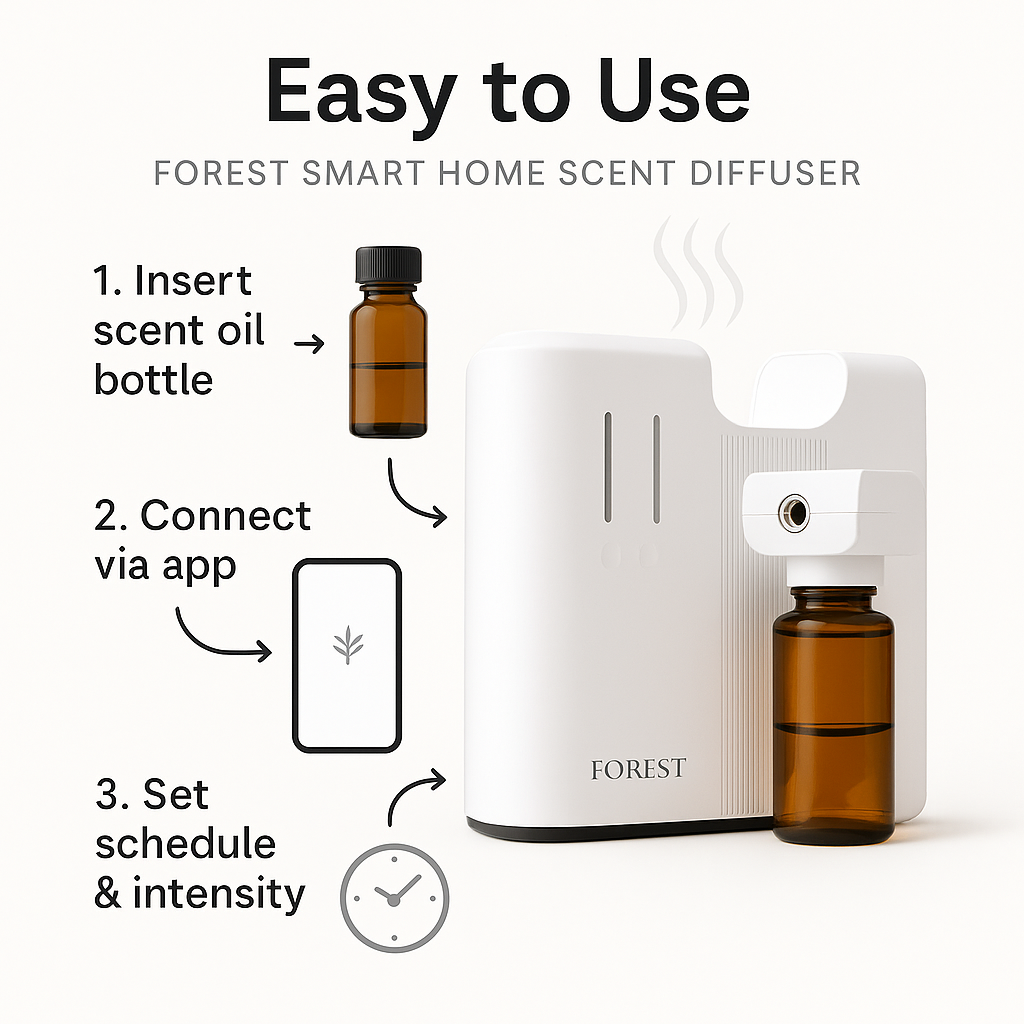 Easy to Use

FOREST SMART HOME SCENT DIFFUSER

1. Insert scent oil bottle

2. Connect via app

3. Set schedule & intensity

FOREST