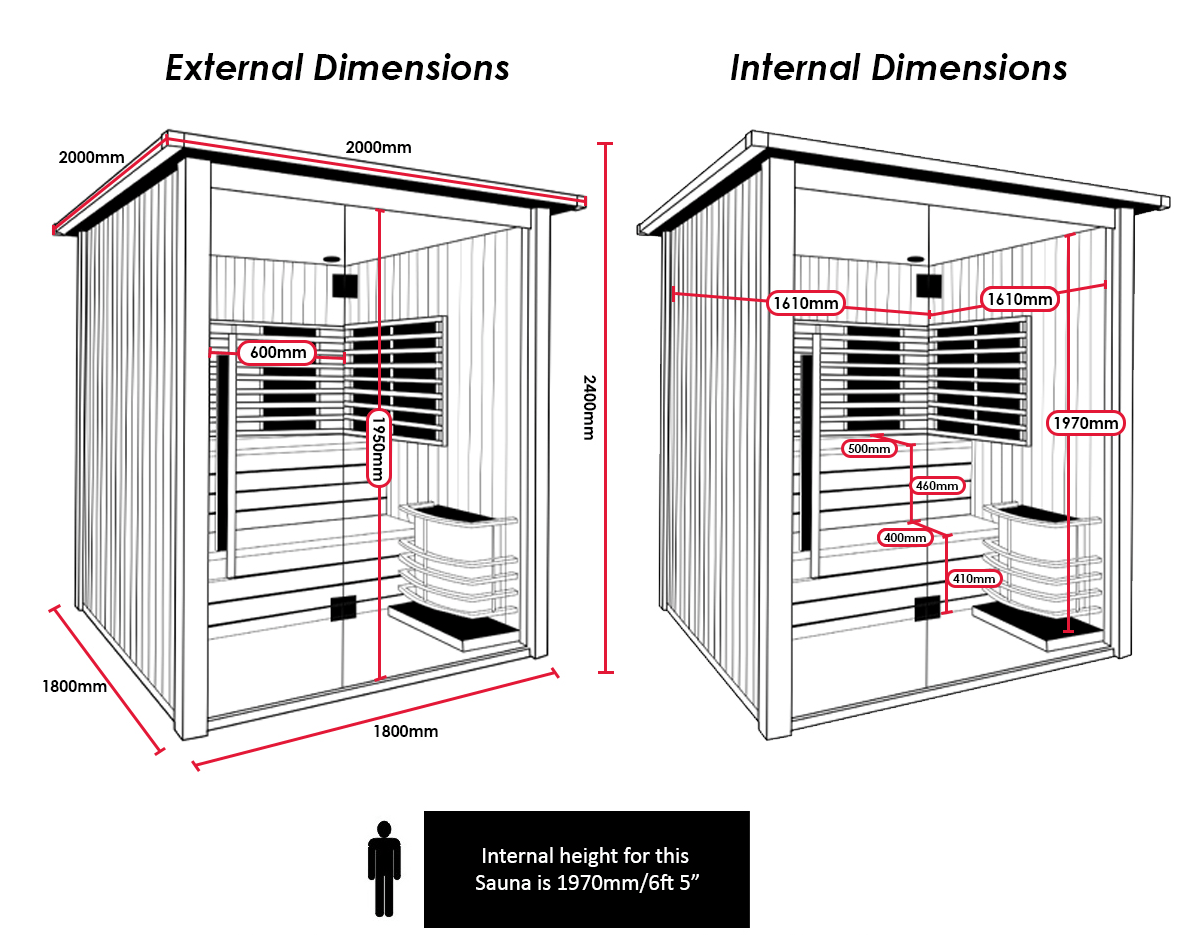 External Dimensions

2000mm

2000mm

600mm

1950mm

2400mm

1800mm

1800mm

Internal Dimensions

1610mm

1610mm

1970mm

500mm

460mm

400mm

410mm

Internal height for this Sauna is 1970mm/6ft 5”