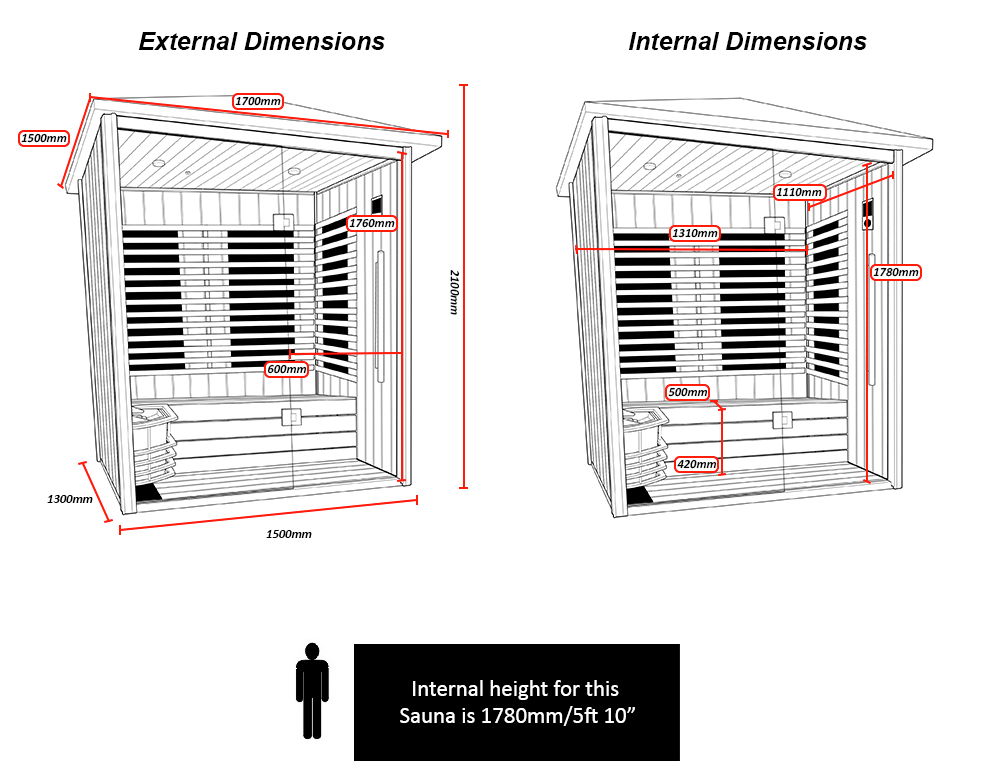 External Dimensions

1700mm
1500mm
1760mm
2100mm
600mm
1300mm
1500mm

Internal Dimensions

1110mm
1310mm
1780mm
500mm
420mm

Internal height for this Sauna is 1780mm/5ft 10”