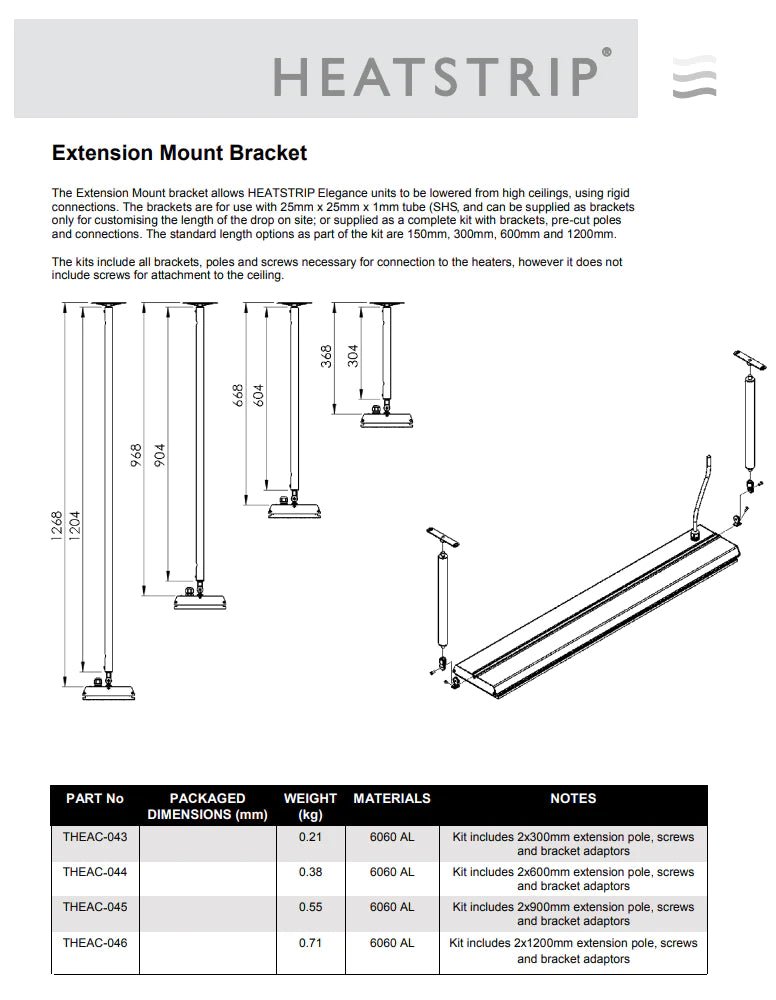 HEATSTRIP®

Extension Mount Bracket

The Extension Mount bracket allows HEATSTRIP Elegance units to be lowered from high ceilings, using rigid connections. The brackets are for use with 25mm x 25mm x 1mm tube (SHS, and can be supplied as brackets only for customising the length of the drop on site; or supplied as a complete kit with brackets, pre-cut poles and connections. The standard length options as part of the kit are 150mm, 300mm, 600mm and 1200mm.

The kits include all brackets, poles and screws necessary for connection to the heaters, however it does not include screws for attachment to the ceiling.

1268
1204
968
904
668
604
368
304

| PART No | PACKAGED DIMENSIONS (mm) | WEIGHT (kg) | MATERIALS | NOTES |
|---|---|---|---|---|
| THEAC-043 | | 0.21 | 6060 AL | Kit includes 2x300mm extension pole, screws and bracket adaptors |
| THEAC-044 | | 0.38 | 6060 AL | Kit includes 2x600mm extension pole, screws and bracket adaptors |
| THEAC-045 | | 0.55 | 6060 AL | Kit includes 2x900mm extension pole, screws and bracket adaptors |
| THEAC-046 | | 0.71 | 6060 AL | Kit includes 2x1200mm extension pole, screws and bracket adaptors |